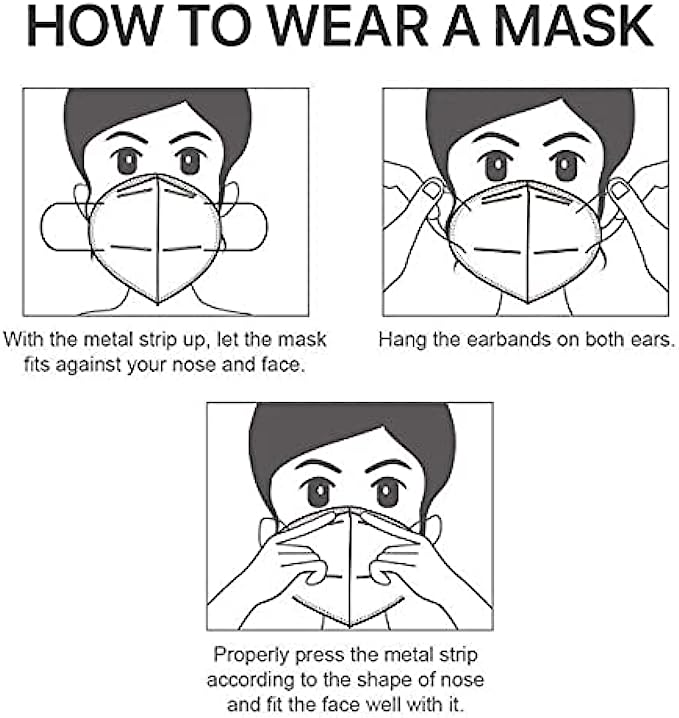 HOW TO WEAR A MASK

With the metal strip up, let the mask fits against your nose and face.

Hang the earbands on both ears.

Properly press the metal strip according to the shape of nose and fit the face well with it.