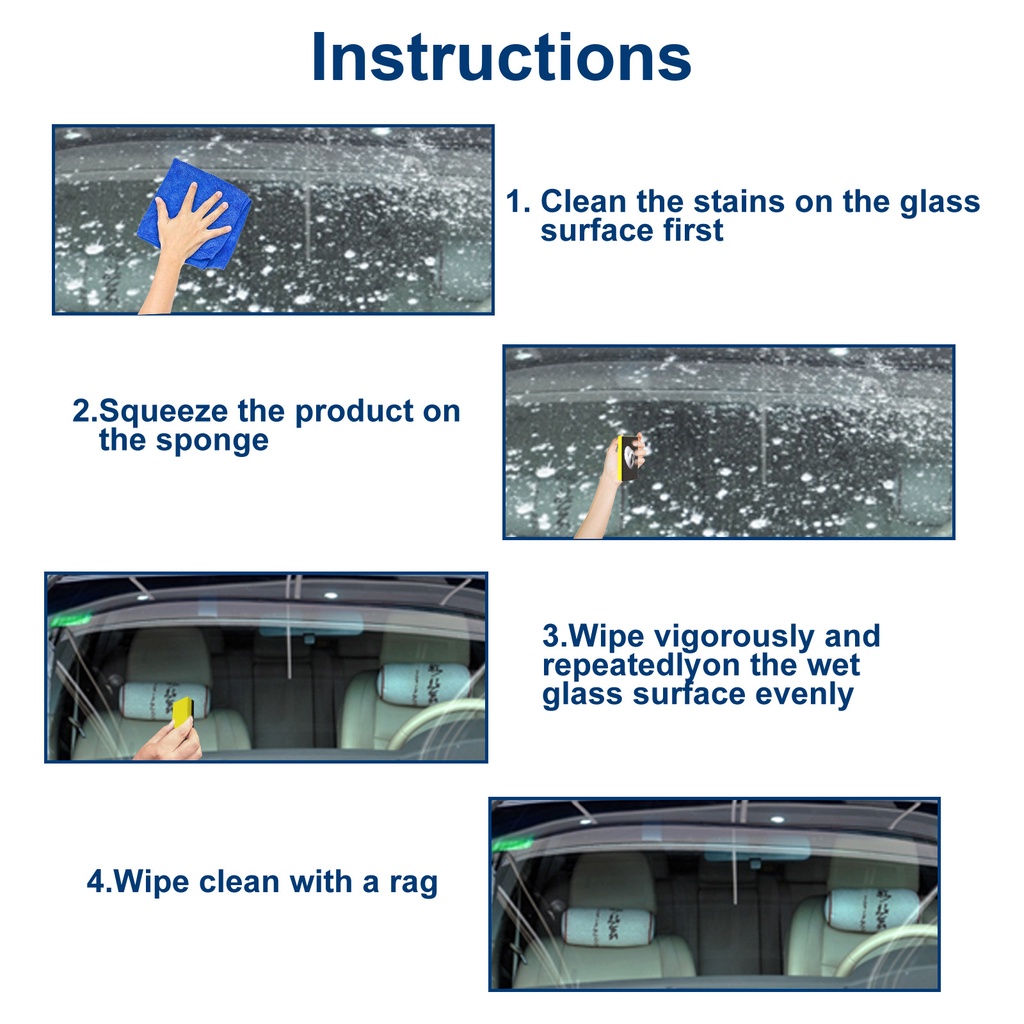 Instructions

1. Clean the stains on the glass surface first

2.Squeeze the product on the sponge

3.Wipe vigorously and repeatedlyon the wet glass surface evenly

4.Wipe clean with a rag