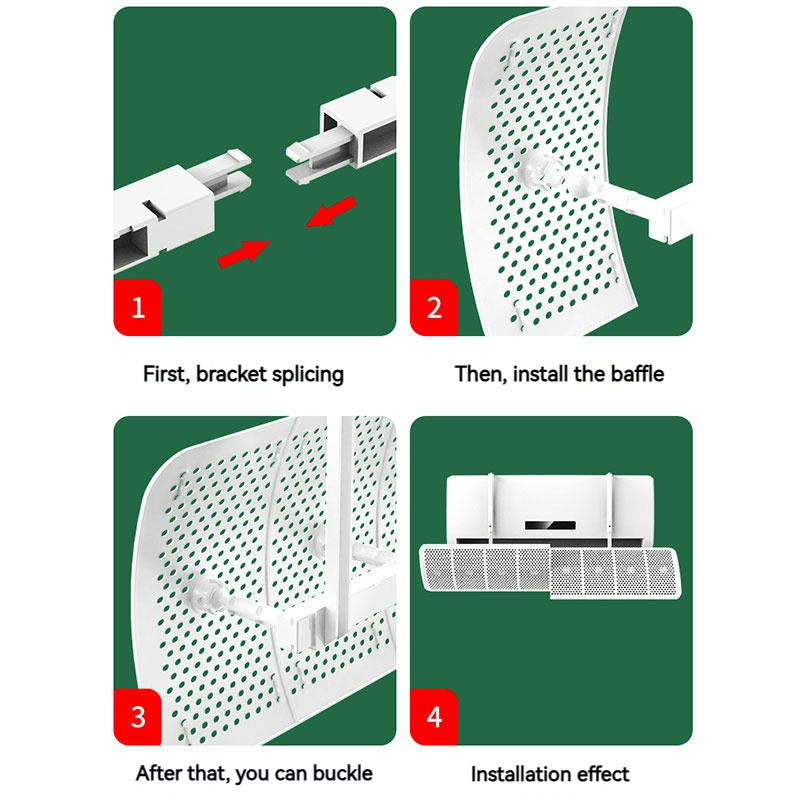 1

First, bracket splicing

2

Then, install the baffle

3

After that, you can buckle

4

Installation effect